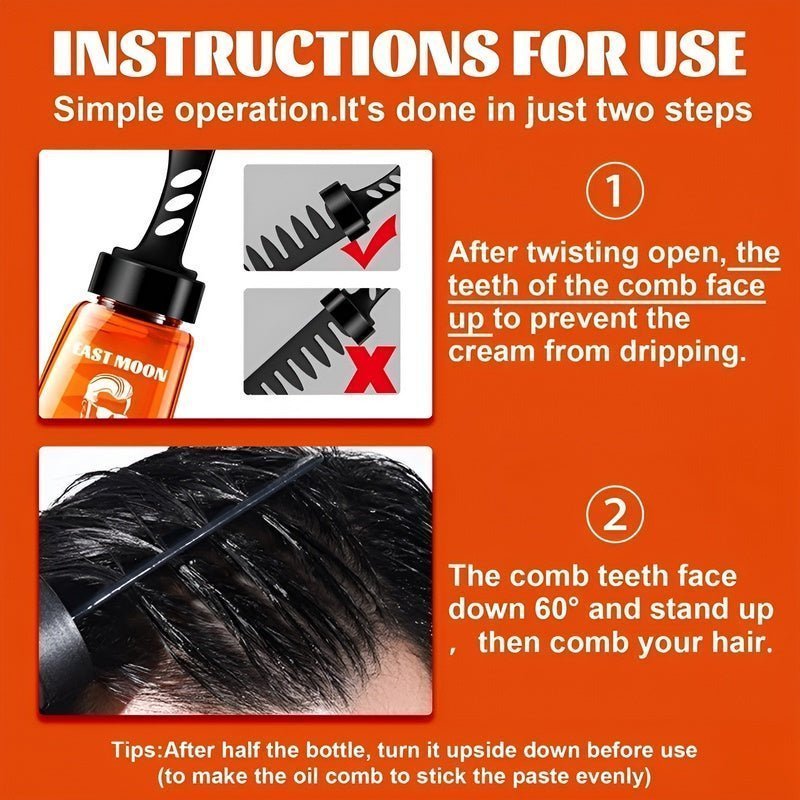 INSTRUCTIONS FOR USE
Simple operation.It's done in just two steps

EAST MOON

①
After twisting open, the teeth of the comb face up to prevent the cream from dripping.

②
The comb teeth face down 60° and stand up , then comb your hair.

Tips:After half the bottle, turn it upside down before use (to make the oil comb to stick the paste evenly)